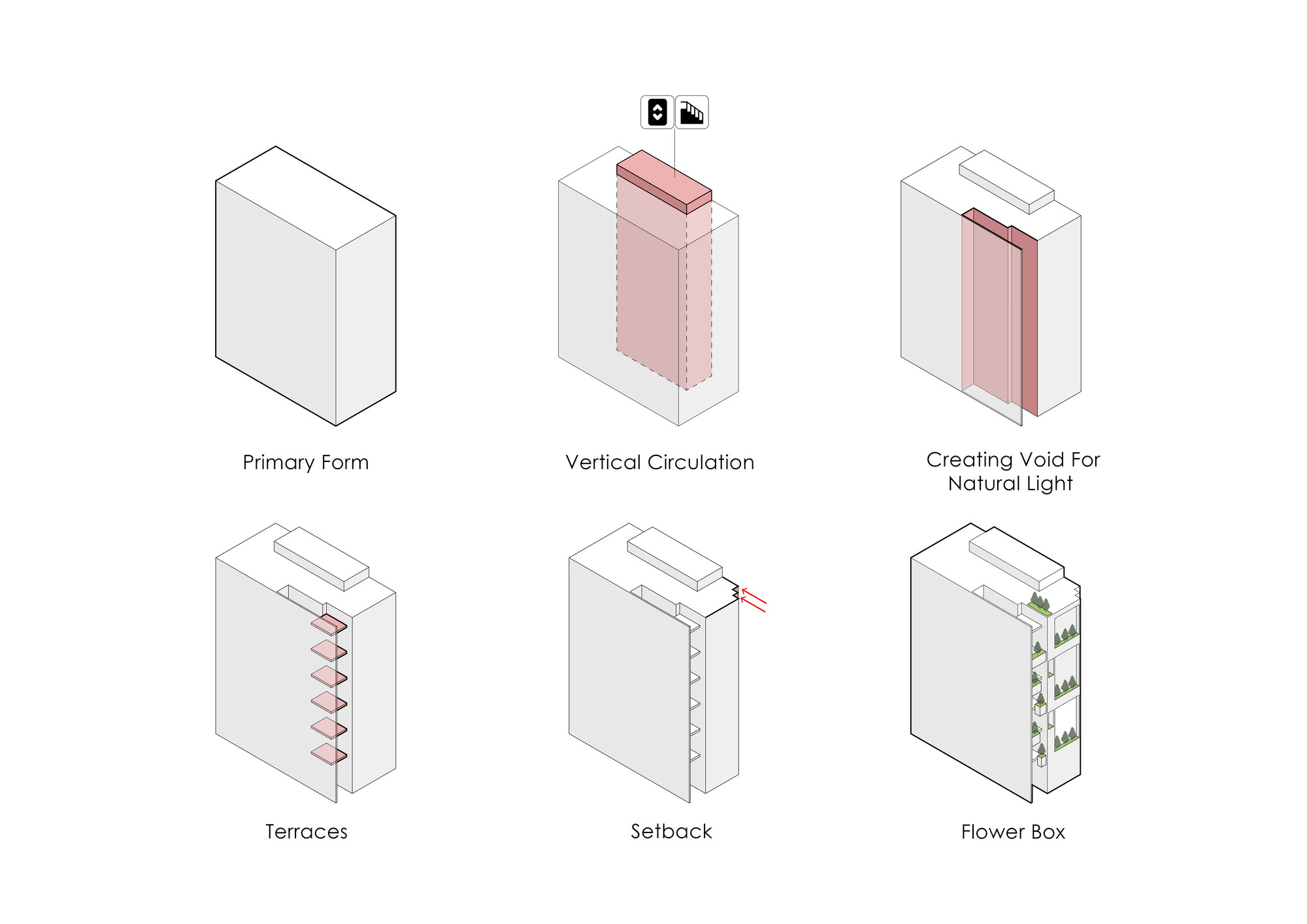 Primary Form

Vertical Circulation

Creating Void For Natural Light

Terraces

Setback

Flower Box